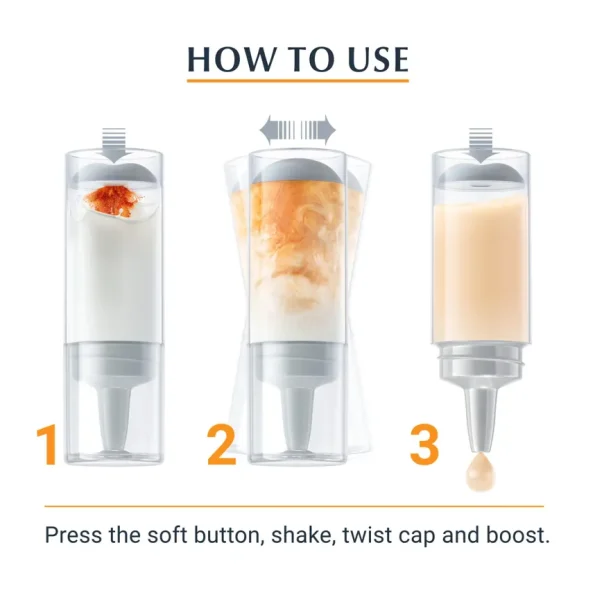 HOW TO USE

1

2

3

Press the soft button, shake, twist cap and boost.